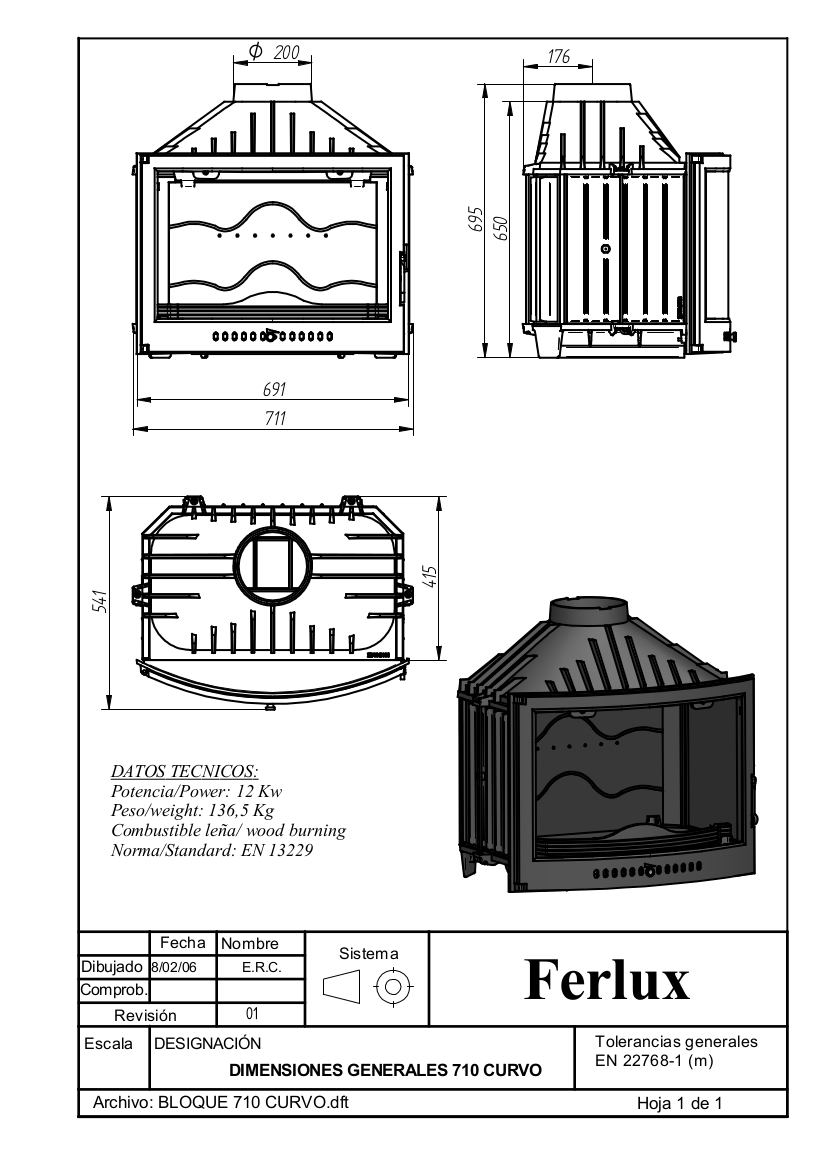 $\phi$ 200

176

695

650

691

711

541

415

DATOS TECNICOS:
Potencia/Power: 12 Kw
Peso/weight: 136,5 Kg
Combustible leña/ wood burning
Norma/Standard: EN 13229

| | Fecha | Nombre |
|---|---|---|
| Dibujado | 8/02/06 | E.R.C. |
| Comprob. | | |
| Revisión | | 01 |

Sistema

Ferlux

Escala

DESIGNACIÓN

DIMENSIONES GENERALES 710 CURVO

Tolerancias generales
EN 22768-1 (m)

Archivo: BLOQUE 710 CURVO.dft

Hoja 1 de 1