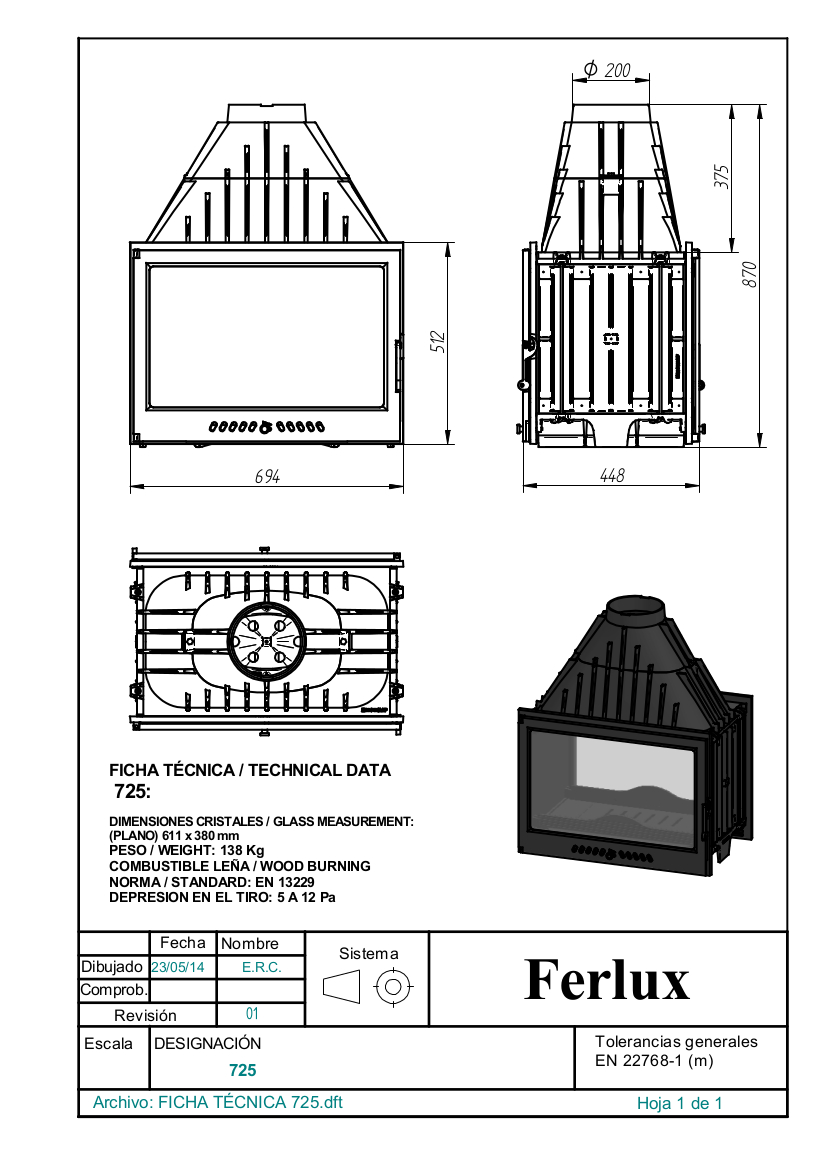 $\phi$ 200

375

870

512

694

448

FICHA TÉCNICA / TECHNICAL DATA
725:

DIMENSIONES CRISTALES / GLASS MEASUREMENT: (PLANO) 611 x 380 mm
PESO / WEIGHT: 138 Kg
COMBUSTIBLE LEÑA / WOOD BURNING
NORMA / STANDARD: EN 13229
DEPRESION EN EL TIRO: 5 A 12 Pa

| | Fecha | Nombre |
|---|---|---|
| Dibujado | 23/05/14 | E.R.C. |
| Comprob. | | |
| Revisión | | 01 |

Sistema

Ferlux

Escala

DESIGNACIÓN
725

Tolerancias generales
EN 22768-1 (m)

Archivo: FICHA TÉCNICA 725.dft

Hoja 1 de 1